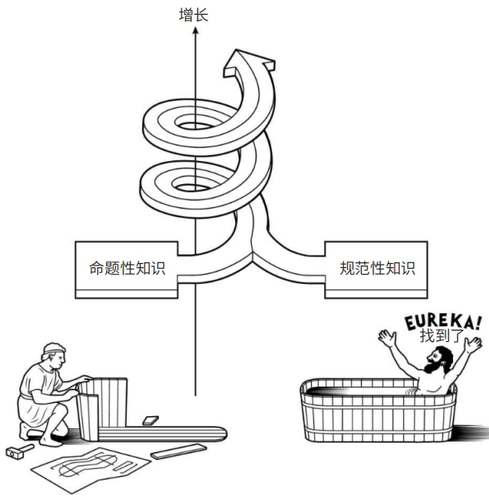 增长

命题性知识

规范性知识

EUREKA!
找到了